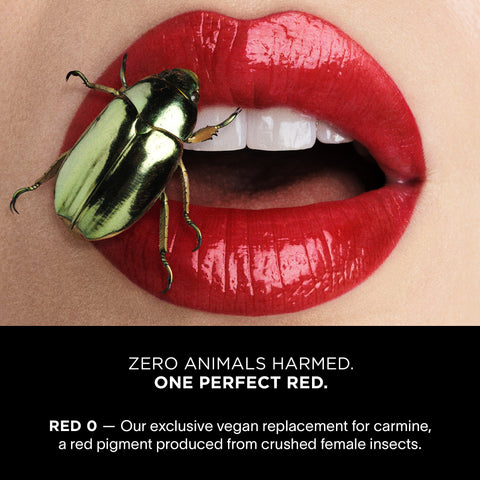 ZERO ANIMALS HARMED.
ONE PERFECT RED.

RED 0 — Our exclusive vegan replacement for carmine, a red pigment produced from crushed female insects.