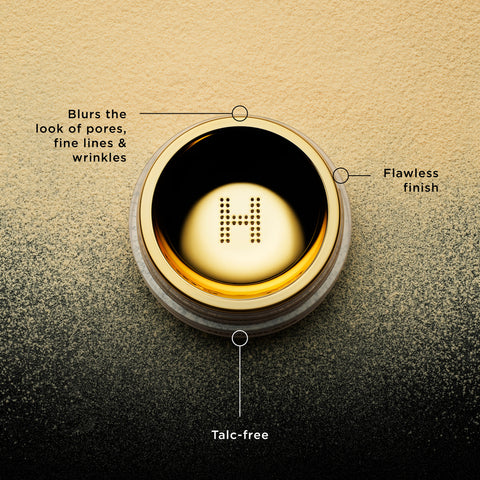 Blurs the look of pores, fine lines & wrinkles

Flawless finish

H

Talc-free